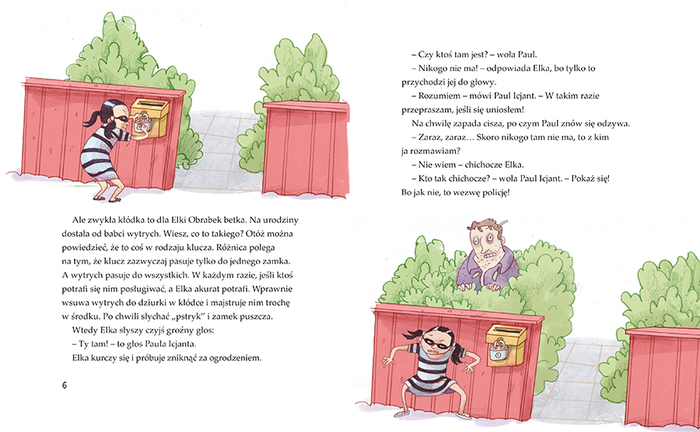 Ale zwykła kłódka to dla Elki Obrabek betka. Na urodziny dostała od babci wytrych. Wiesz, co to takiego? Otóż można powiedzieć, że to coś w rodzaju klucza. Różnica polega na tym, że klucz zazwyczaj pasuje tylko do jednego zamka. A wytrych pasuje do wszystkich. W każdym razie, jeśli ktoś potrafi się nim posługiwać, a Elka akurat potrafi. Wprawnie wsuwa wytrych do dziurki w kłódce i majstruje nim trochę w środku. Po chwili słychać „pstryk" i zamek puszcza.

Wtedy Elka słyszy czyjś groźny głos:

– Ty tam! – to głos Paula Icjanta.

Elka kurczy się i próbuje zniknąć za ogrodzeniem.

6

– Czy ktoś tam jest? – woła Paul.

– Nikogo nie ma! – odpowiada Elka, bo tylko to przychodzi jej do głowy.

– Rozumiem – mówi Paul Icjant. – W takim razie przepraszam, jeśli się uniosłem!

Na chwilę zapada cisza, po czym Paul znów się odzywa.

– Zaraz, zaraz… Skoro nikogo tam nie ma, to z kim ja rozmawiam?

– Nie wiem – chichocze Elka.

– Kto tak chichocze? – woła Paul Icjant. – Pokaż się! Bo jak nie, to wezwę policję!